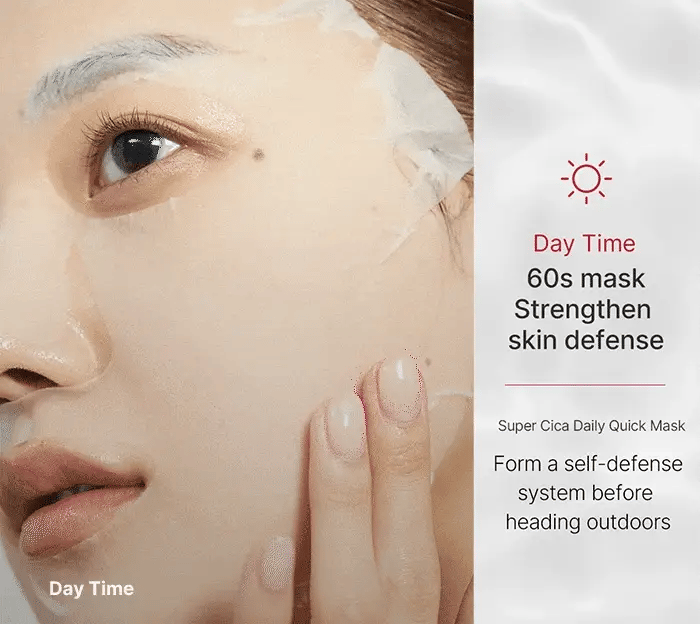 Day Time

Day Time
60s mask
Strengthen
skin defense

Super Cica Daily Quick Mask

Form a self-defense system before heading outdoors