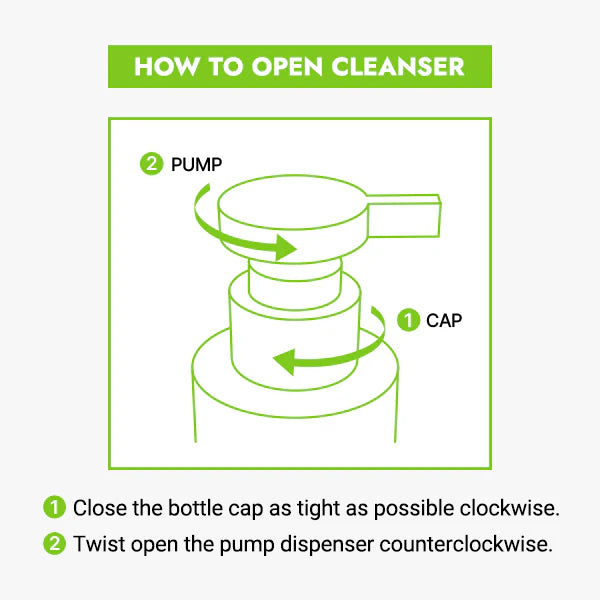 HOW TO OPEN CLEANSER

2 PUMP

1 CAP

1 Close the bottle cap as tight as possible clockwise.

2 Twist open the pump dispenser counterclockwise.