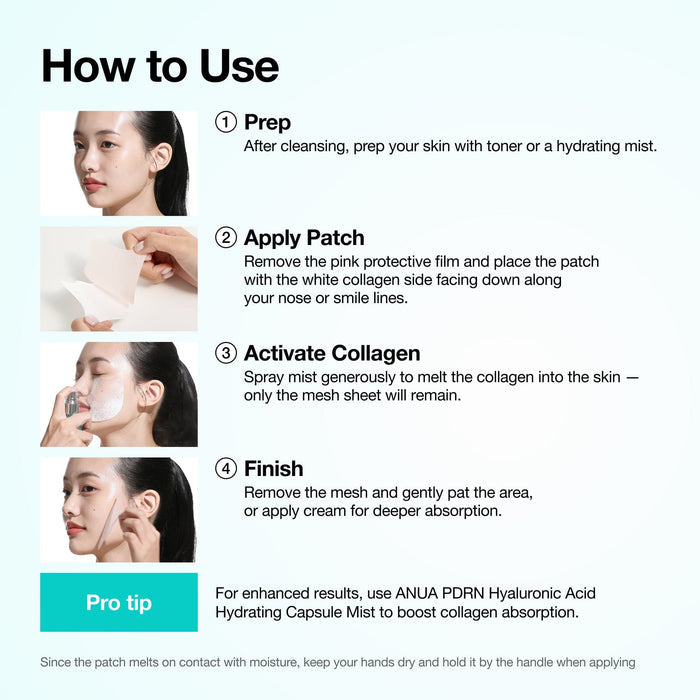 How to Use

① Prep
After cleansing, prep your skin with toner or a hydrating mist.

② Apply Patch
Remove the pink protective film and place the patch with the white collagen side facing down along your nose or smile lines.

③ Activate Collagen
Spray mist generously to melt the collagen into the skin — only the mesh sheet will remain.

④ Finish
Remove the mesh and gently pat the area, or apply cream for deeper absorption.

Pro tip

For enhanced results, use ANUA PDRN Hyaluronic Acid Hydrating Capsule Mist to boost collagen absorption.

Since the patch melts on contact with moisture, keep your hands dry and hold it by the handle when applying