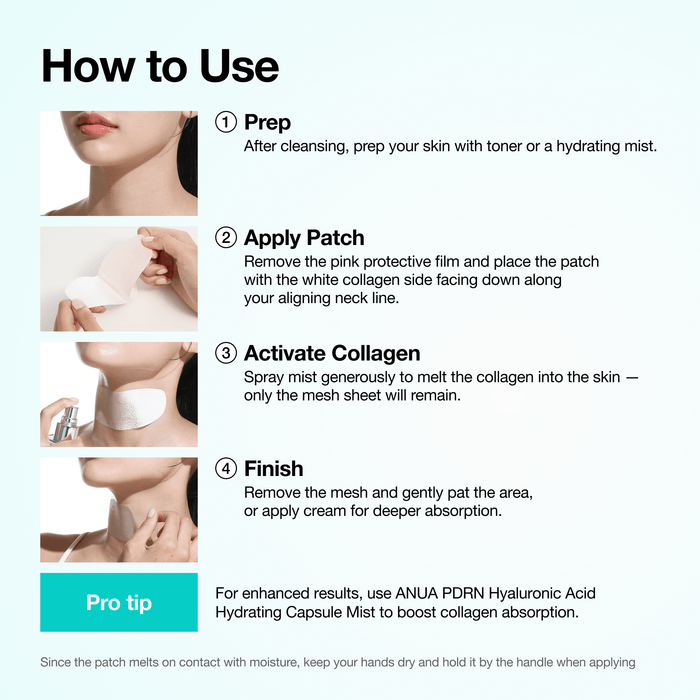 How to Use

① Prep
After cleansing, prep your skin with toner or a hydrating mist.

② Apply Patch
Remove the pink protective film and place the patch with the white collagen side facing down along your aligning neck line.

③ Activate Collagen
Spray mist generously to melt the collagen into the skin — only the mesh sheet will remain.

④ Finish
Remove the mesh and gently pat the area, or apply cream for deeper absorption.

Pro tip

For enhanced results, use ANUA PDRN Hyaluronic Acid Hydrating Capsule Mist to boost collagen absorption.

Since the patch melts on contact with moisture, keep your hands dry and hold it by the handle when applying